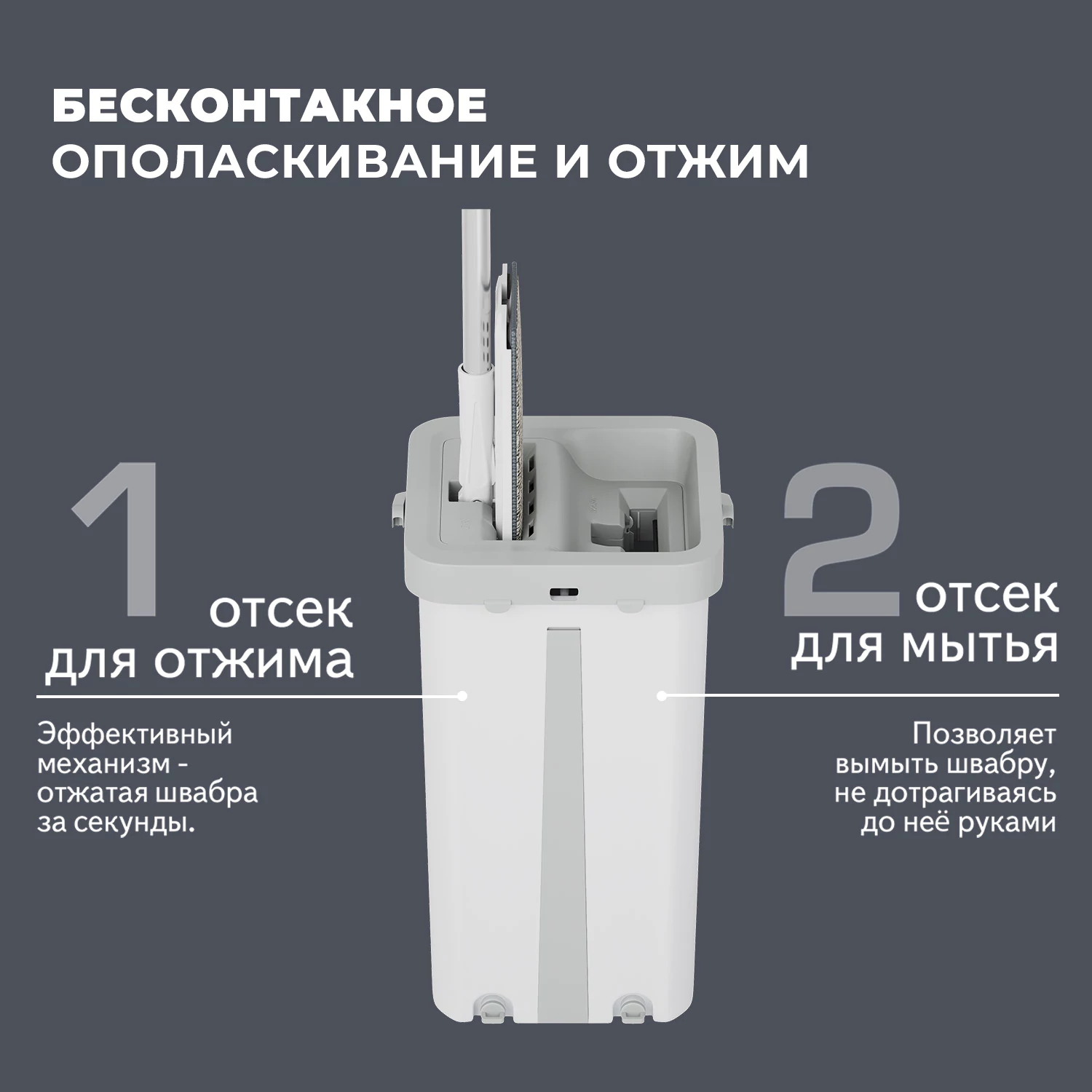 БЕСКОНТАКНОЕ
ОПОЛАСКИВАНИЕ И ОТЖИМ

1 отсек
для отжима

Эффективный механизм - отжатая швабра за секунды.

2 отсек
для мытья

Позволяет вымыть швабру, не дотрагиваясь до неё руками